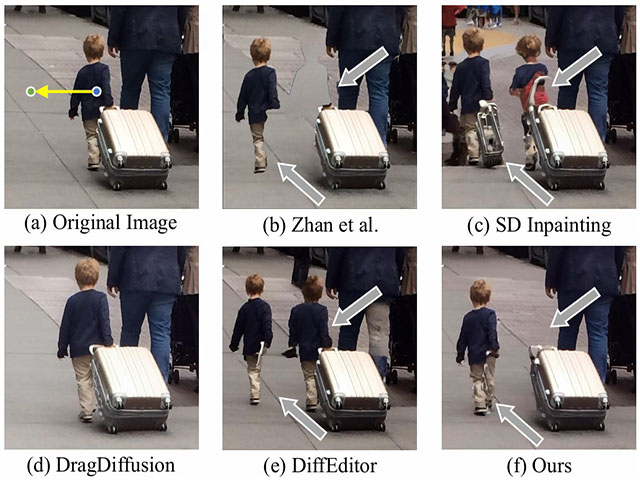 (a) Original Image

(b) Zhan et al.

(c) SD Inpainting

(d) DragDiffusion

(e) DiffEditor

(f) Ours